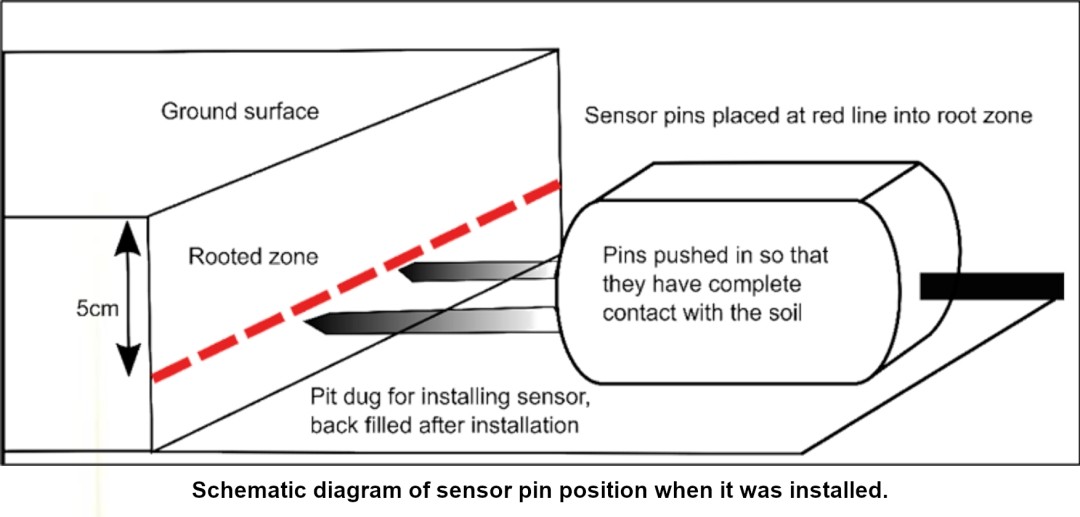 Ground surface

Sensor pins placed at red line into root zone

Rooted zone

5cm

Pins pushed in so that they have complete contact with the soil

Pit dug for installing sensor, back filled after installation

Schematic diagram of sensor pin position when it was installed.